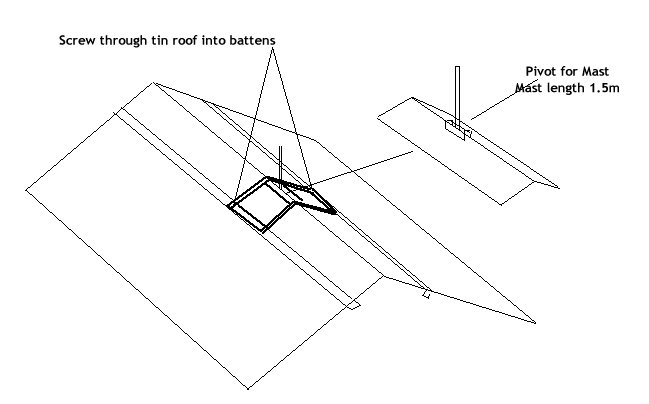 Screw through tin roof into battens

Pivot for Mast
Mast length 1.5m