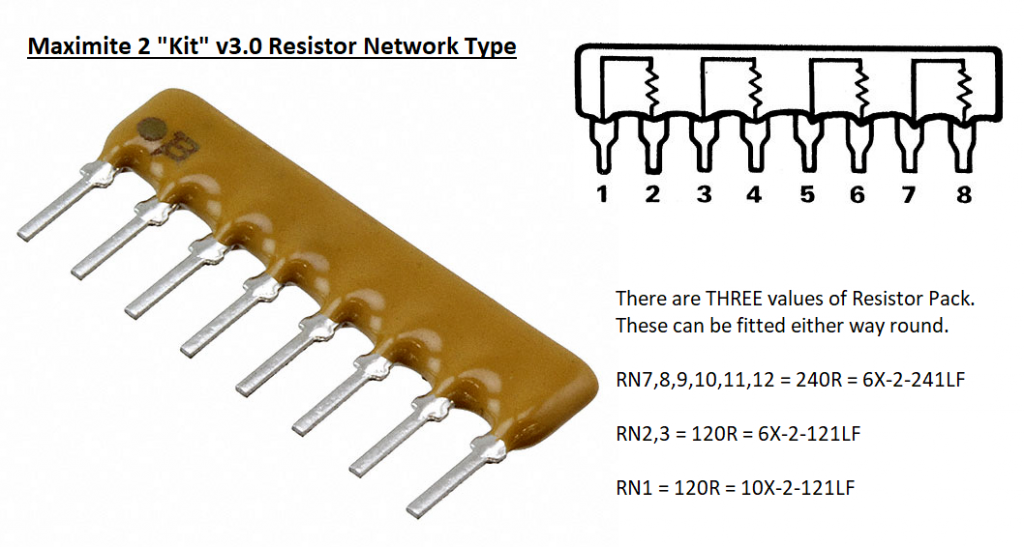 Maximite 2 "Kit" v3.0 Resistor Network Type

1 2 3 4 5 6 7 8

There are THREE values of Resistor Pack. These can be fitted either way round.

RN7,8,9,10,11,12 = 240R = 6X-2-241LF

RN2,3 = 120R = 6X-2-121LF

RN1 = 120R = 10X-2-121LF