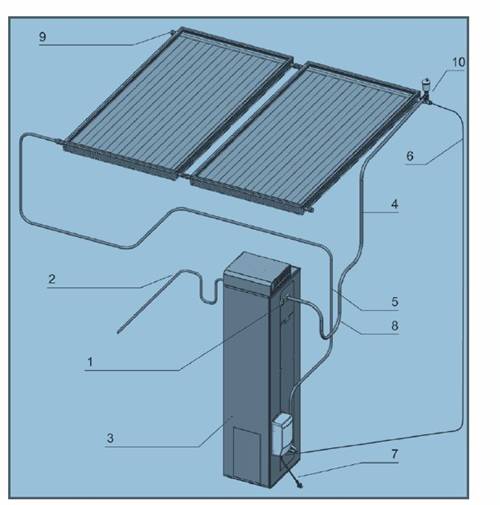 9
10
6
4
2
5
8
1
3
7