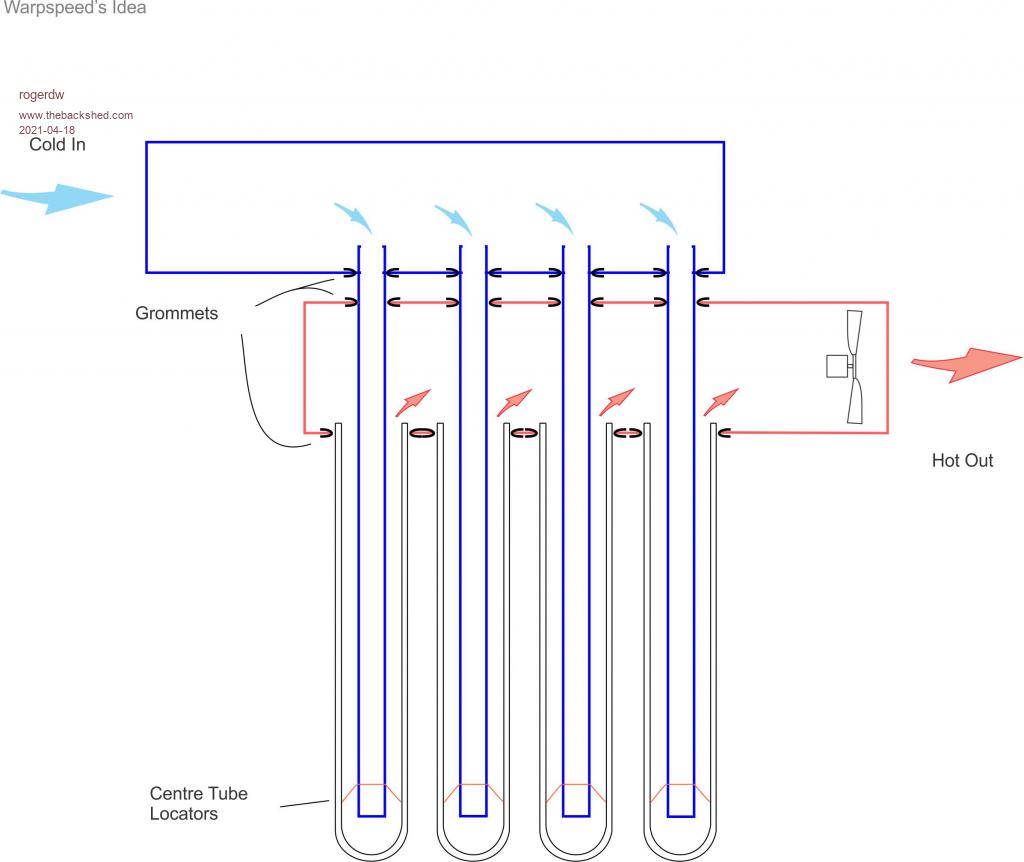 Warpspeed's Idea

rogerdw
www.thebackshed.com
2021-04-18

Cold In

Grommets

Hot Out

Centre Tube Locators