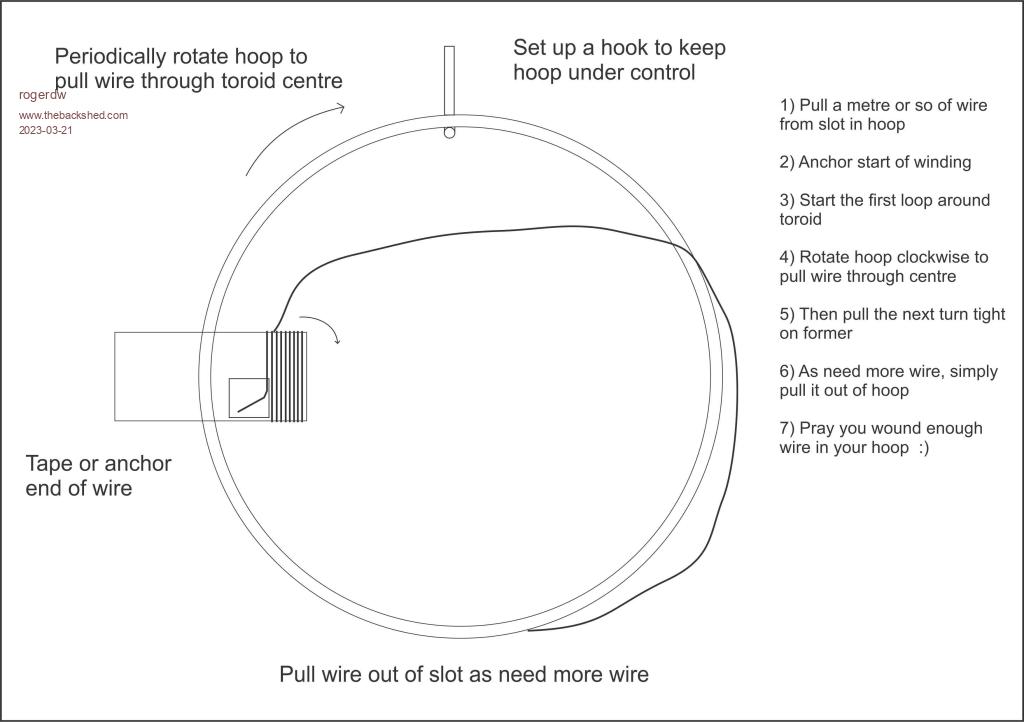 Periodically rotate hoop to pull wire through toroid centre

rogerdw
www.thebackshed.com
2023-03-21

Set up a hook to keep hoop under control

1) Pull a metre or so of wire from slot in hoop

2) Anchor start of winding

3) Start the first loop around toroid

4) Rotate hoop clockwise to pull wire through centre

5) Then pull the next turn tight on former

6) As need more wire, simply pull it out of hoop

7) Pray you wound enough wire in your hoop :)

Tape or anchor end of wire

Pull wire out of slot as need more wire