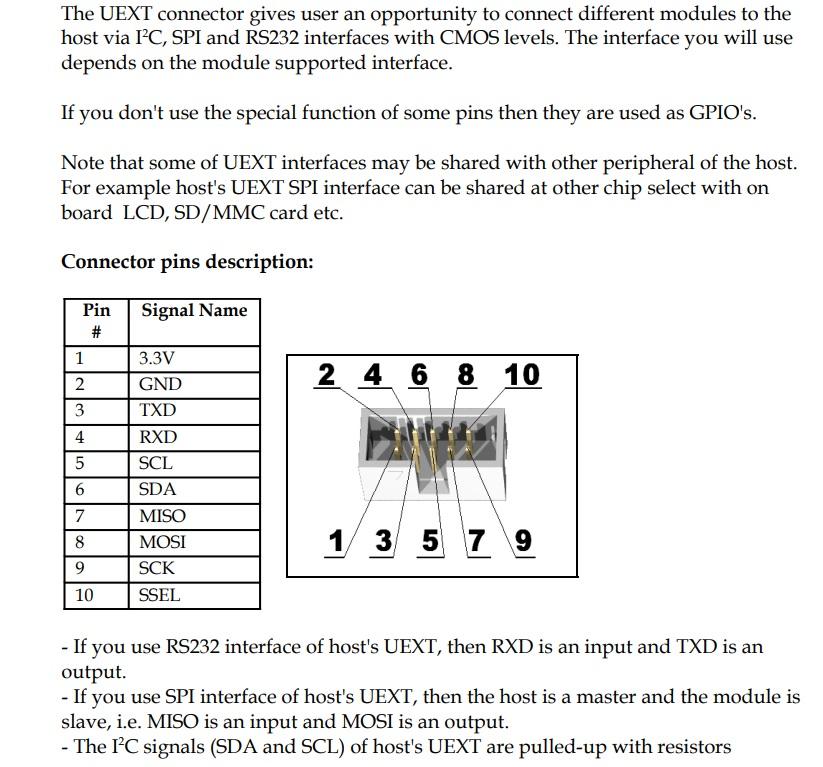 The UEXT connector gives user an opportunity to connect different modules to the host via I²C, SPI and RS232 interfaces with CMOS levels. The interface you will use depends on the module supported interface.

If you don't use the special function of some pins then they are used as GPIO's.

Note that some of UEXT interfaces may be shared with other peripheral of the host. For example host's UEXT SPI interface can be shared at other chip select with on board LCD, SD/MMC card etc.

Connector pins description:

| Pin # | Signal Name |
|---|---|
| 1 | 3.3V |
| 2 | GND |
| 3 | TXD |
| 4 | RXD |
| 5 | SCL |
| 6 | SDA |
| 7 | MISO |
| 8 | MOSI |
| 9 | SCK |
| 10 | SSEL |

2 4 6 8 10

1 3 5 7 9

- If you use RS232 interface of host's UEXT, then RXD is an input and TXD is an output.
- If you use SPI interface of host's UEXT, then the host is a master and the module is slave, i.e. MISO is an input and MOSI is an output.
- The I²C signals (SDA and SCL) of host's UEXT are pulled-up with resistors